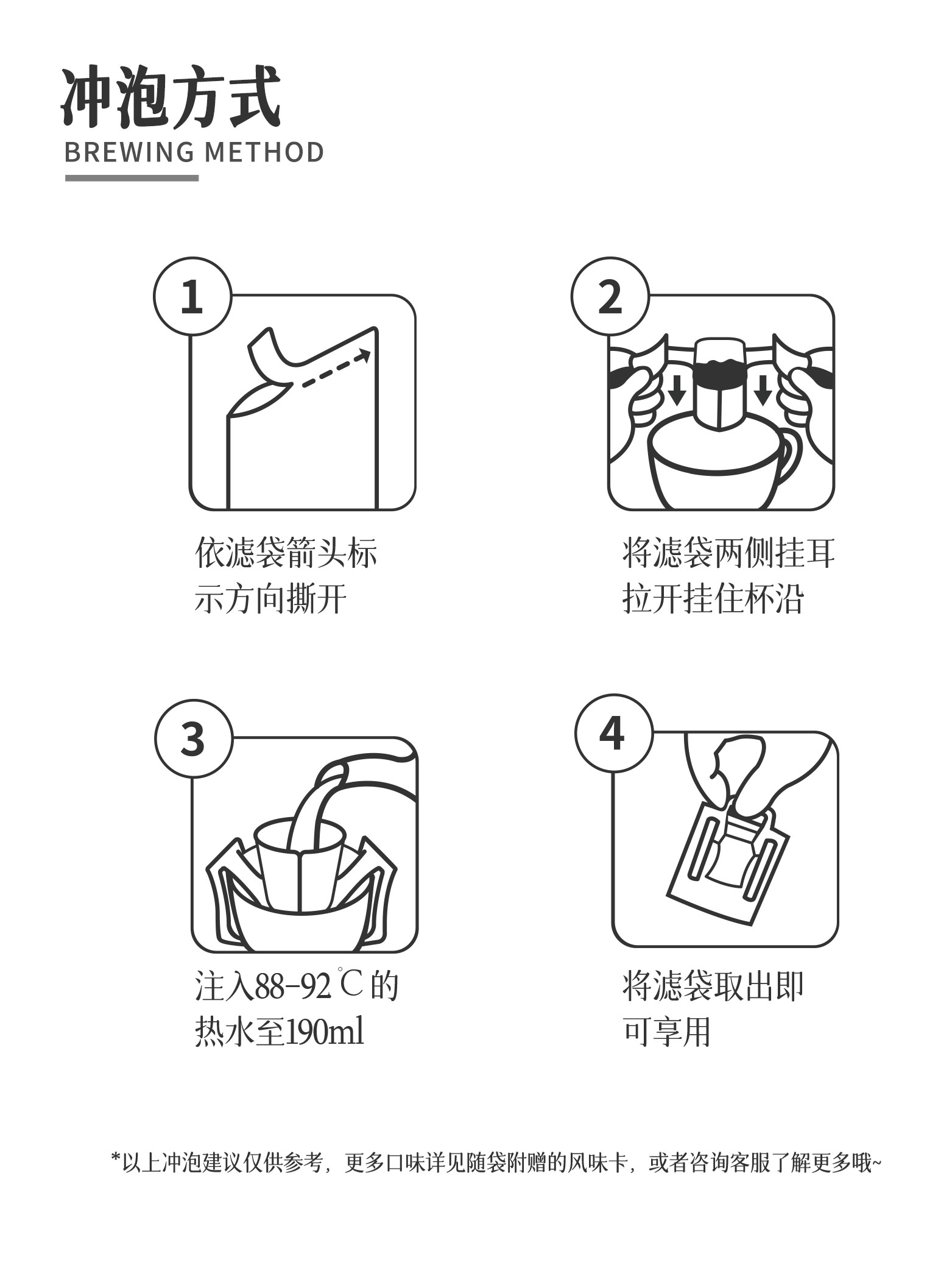 冲泡方式
BREWING METHOD

1

依滤袋箭头标示方向撕开

2

将滤袋两侧挂耳拉开挂住杯沿

3

注入88-92℃的热水至190ml

4

将滤袋取出即可享用

*以上冲泡建议仅供参考，更多口味详见随袋附赠的风味卡，或者咨询客服了解更多哦~