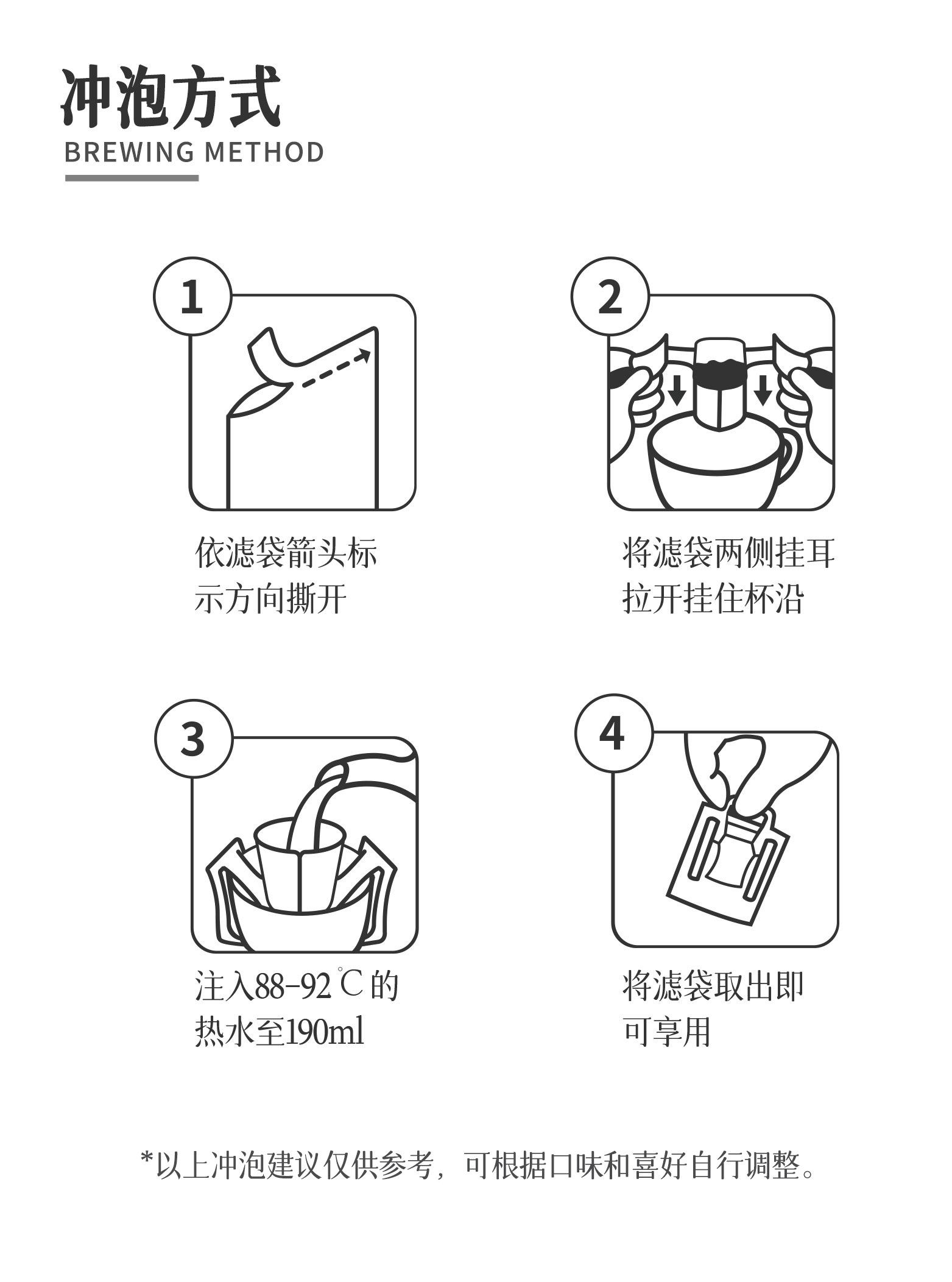 冲泡方式
BREWING METHOD

1

依滤袋箭头标示方向撕开

2

将滤袋两侧挂耳拉开挂住杯沿

3

注入88-92℃的热水至190ml

4

将滤袋取出即可享用

*以上冲泡建议仅供参考，可根据口味和喜好自行调整。